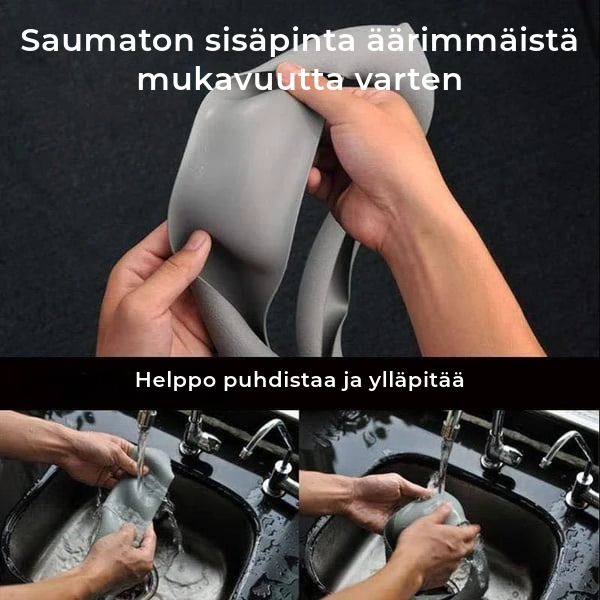 Saumaton sisäpinta äärimmäistä mukavuutta varten

Helppo puhdistaa ja ylläpitää