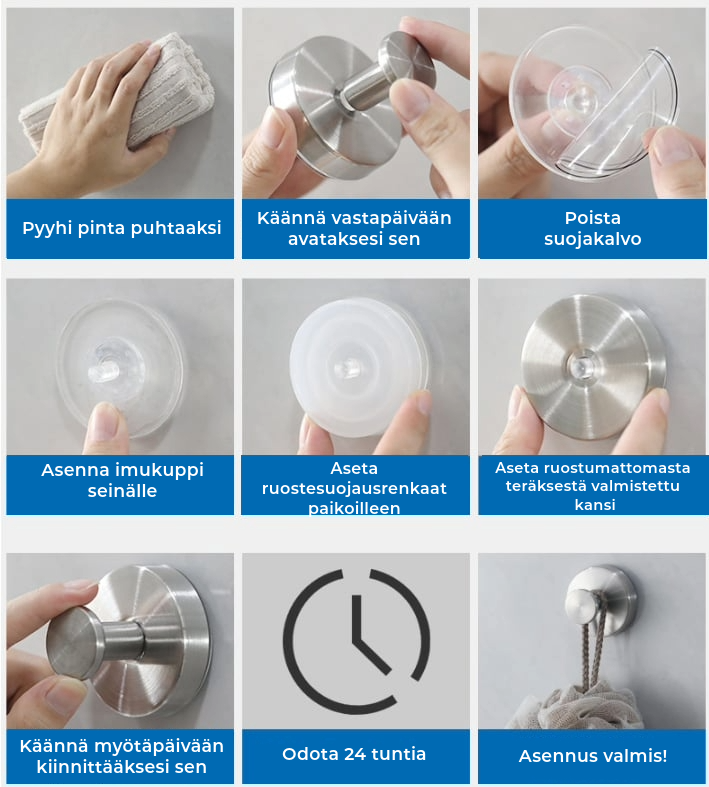 Pyyhi pinta puhtaaksi

Käännä vastapäivään avataksesi sen

Poista suojakalvo

Asenna imukuppi seinälle

Aseta ruostesuojausrenkaat paikoilleen

Aseta ruostumattomasta teräksestä valmistettu kansi

Käännä myötäpäivään kiinnittääksesi sen

Odota 24 tuntia

Asennus valmis!