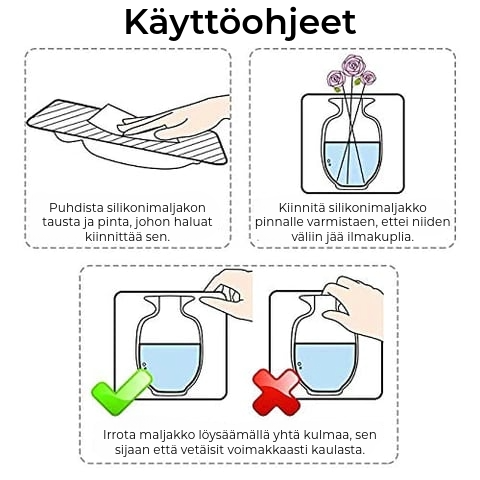 Käyttöohjeet

Puhdista silikonimaljakon tausta ja pinta, johon haluat kiinnittää sen.

Kiinnitä silikonimaljakko pinnalle varmistaen, ettei niiden väliin jää ilmakuplia.

Irrota maljakko löysäämällä yhtä kulmaa, sen sijaan että vetäisit voimakkaasti kaulasta.