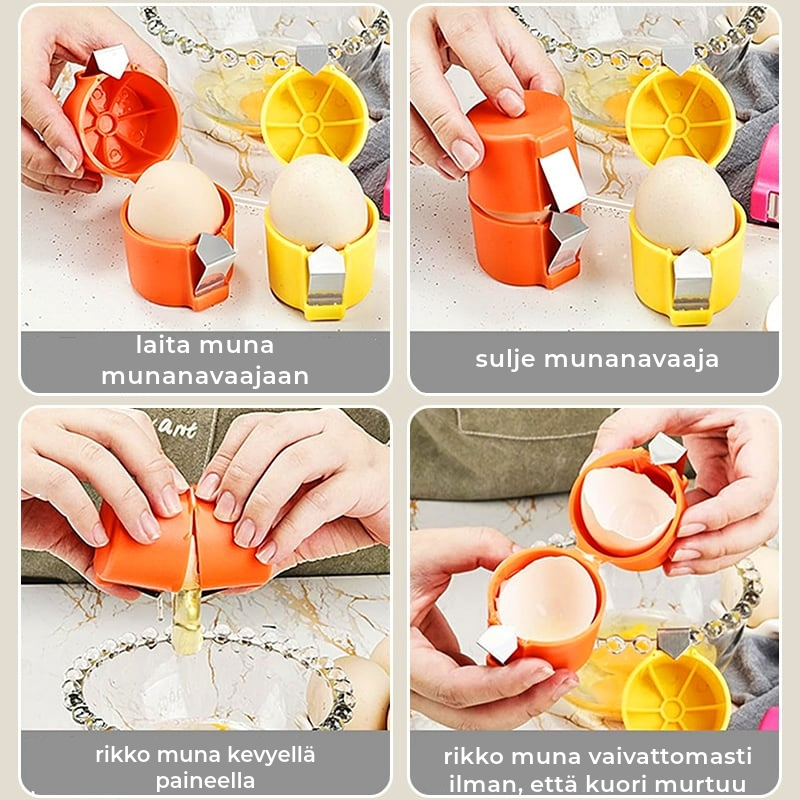 laita muna munanavaajaan

sulje munanavaaja

rikko muna kevyellä paineella

rikko muna vaivattomasti ilman, että kuori murtuu