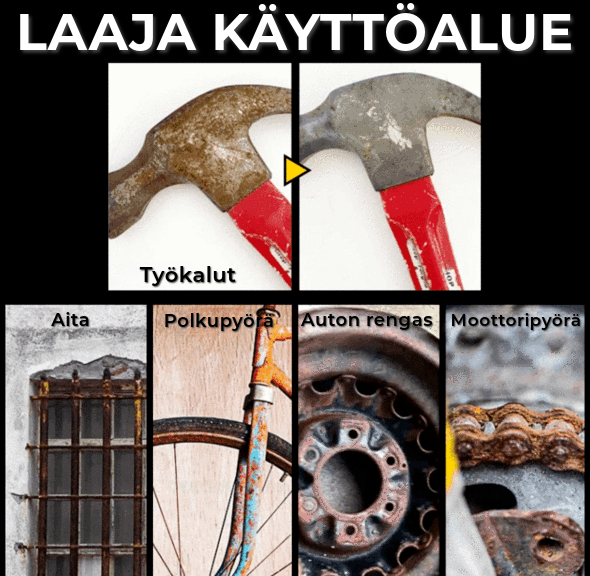 LAAJA KÄYTTÖALUE

Työkalut

Aita

Polkupyörä

Auton rengas

Moottoripyörä