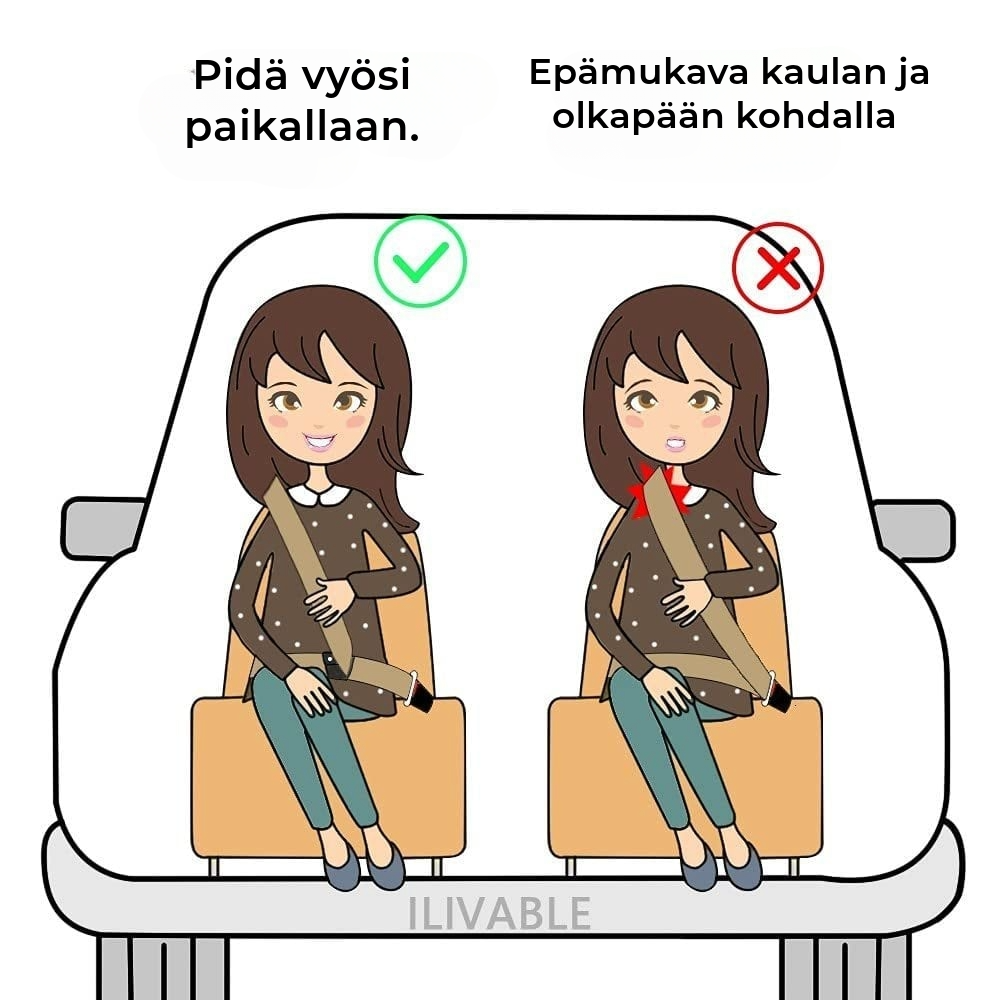 Pidä vyösi paikallaan.

Epämukava kaulan ja olkapään kohdalla

ILIVABLE