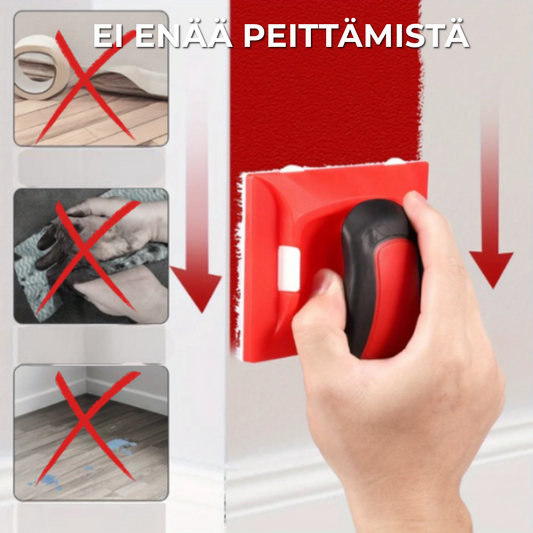 EI ENÄÄ PEITTÄMISTÄ